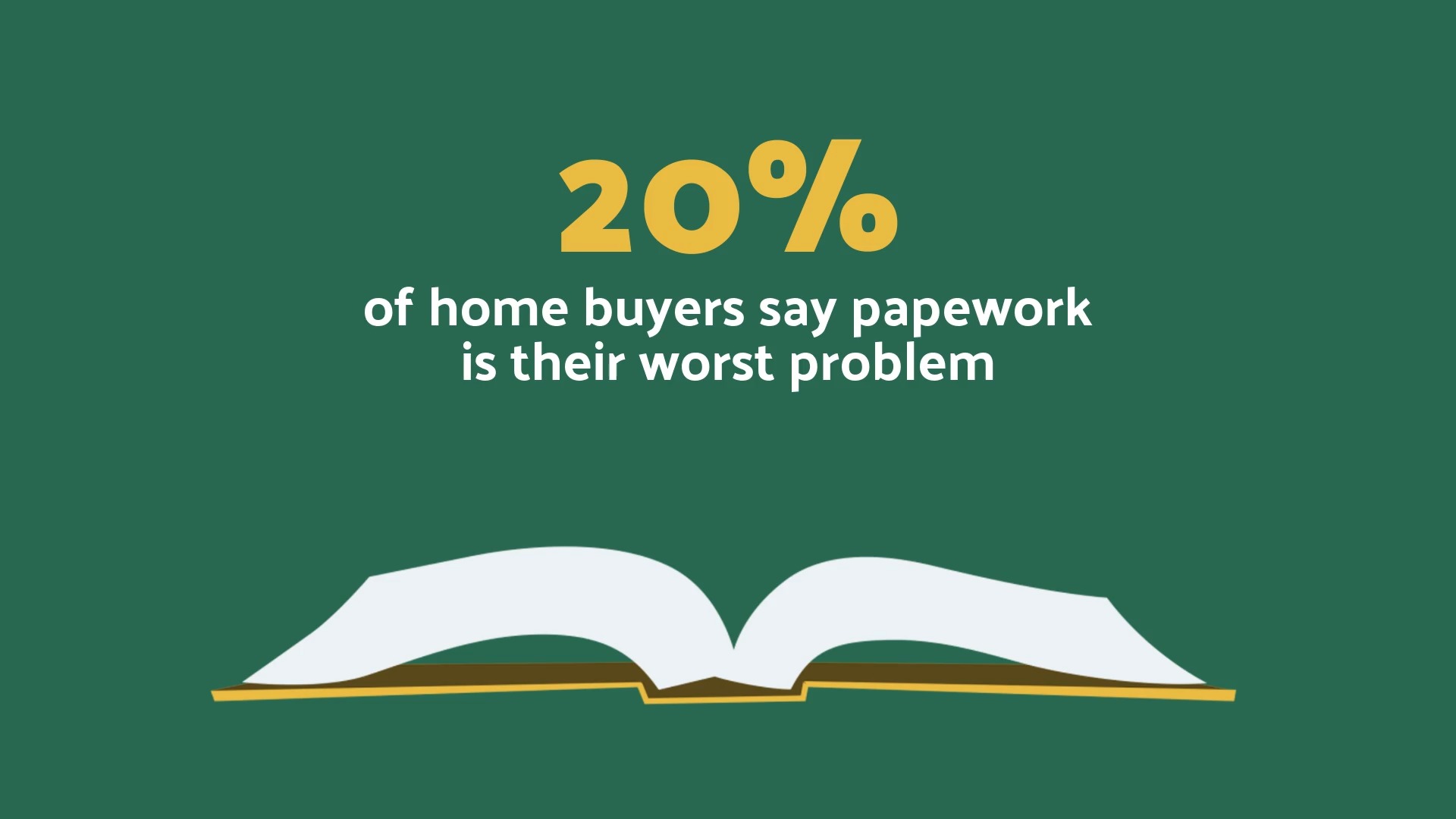 20%

of home buyers say papework is their worst problem