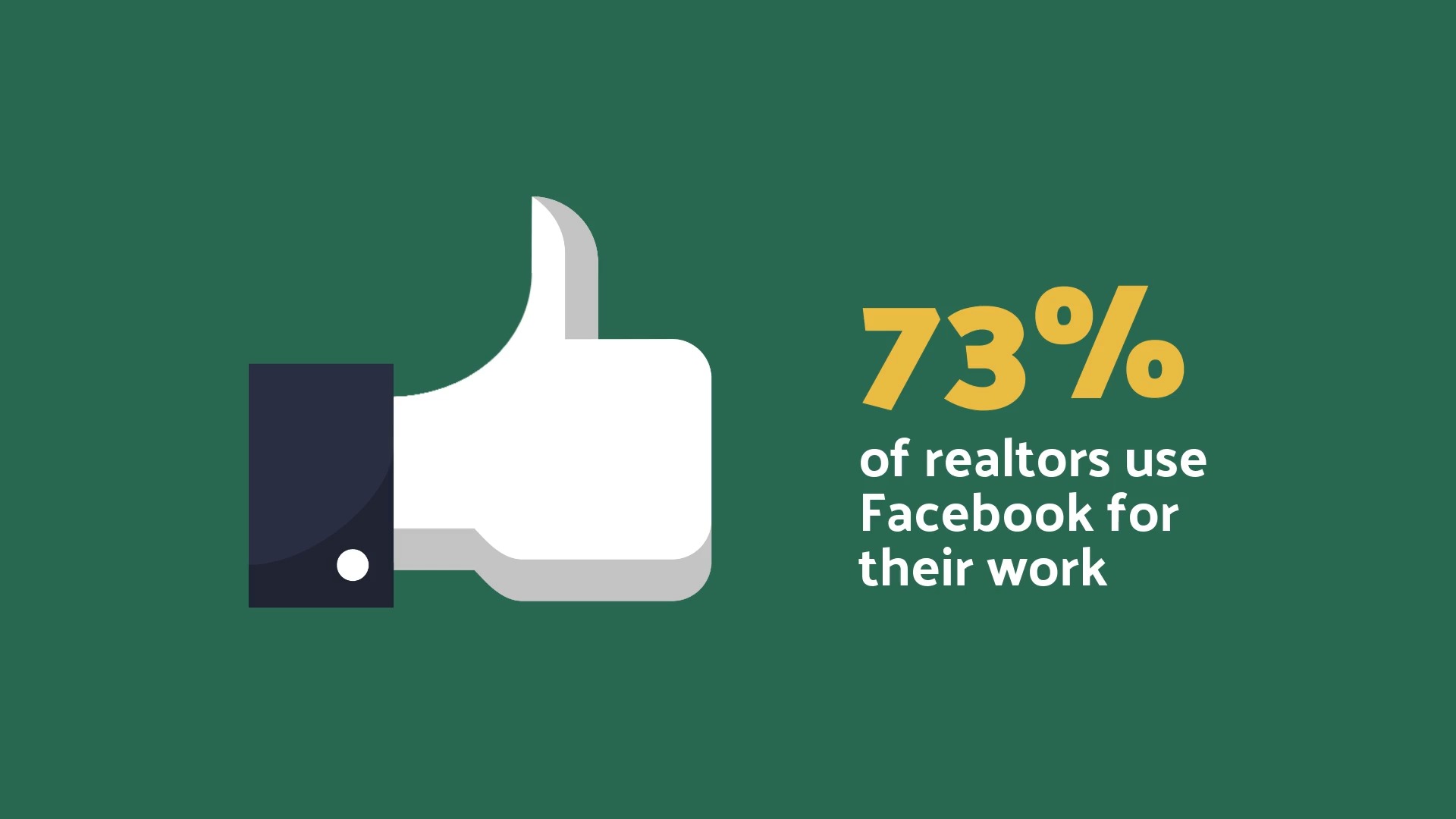 73%

of realtors use Facebook for their work