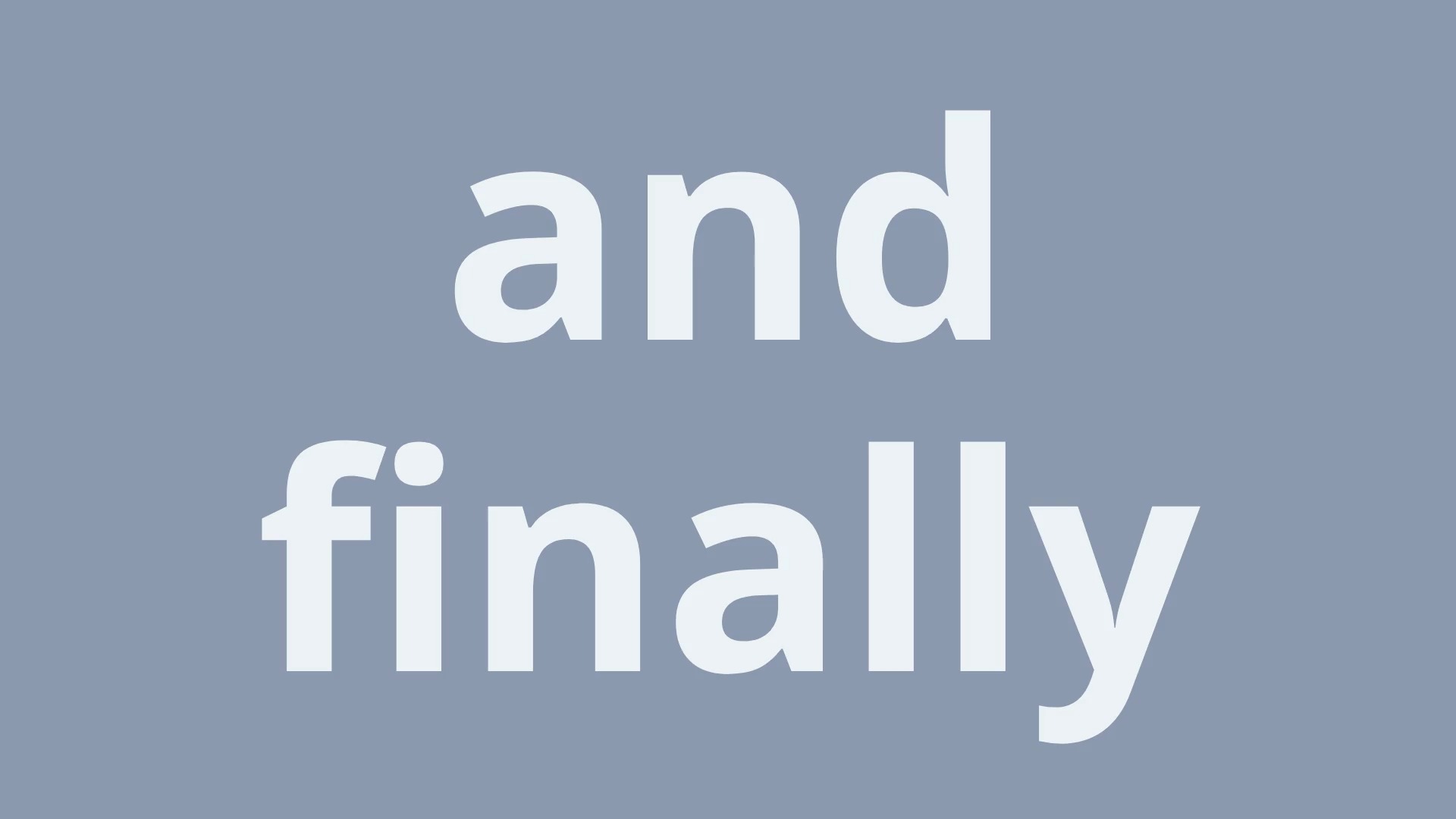 and finally