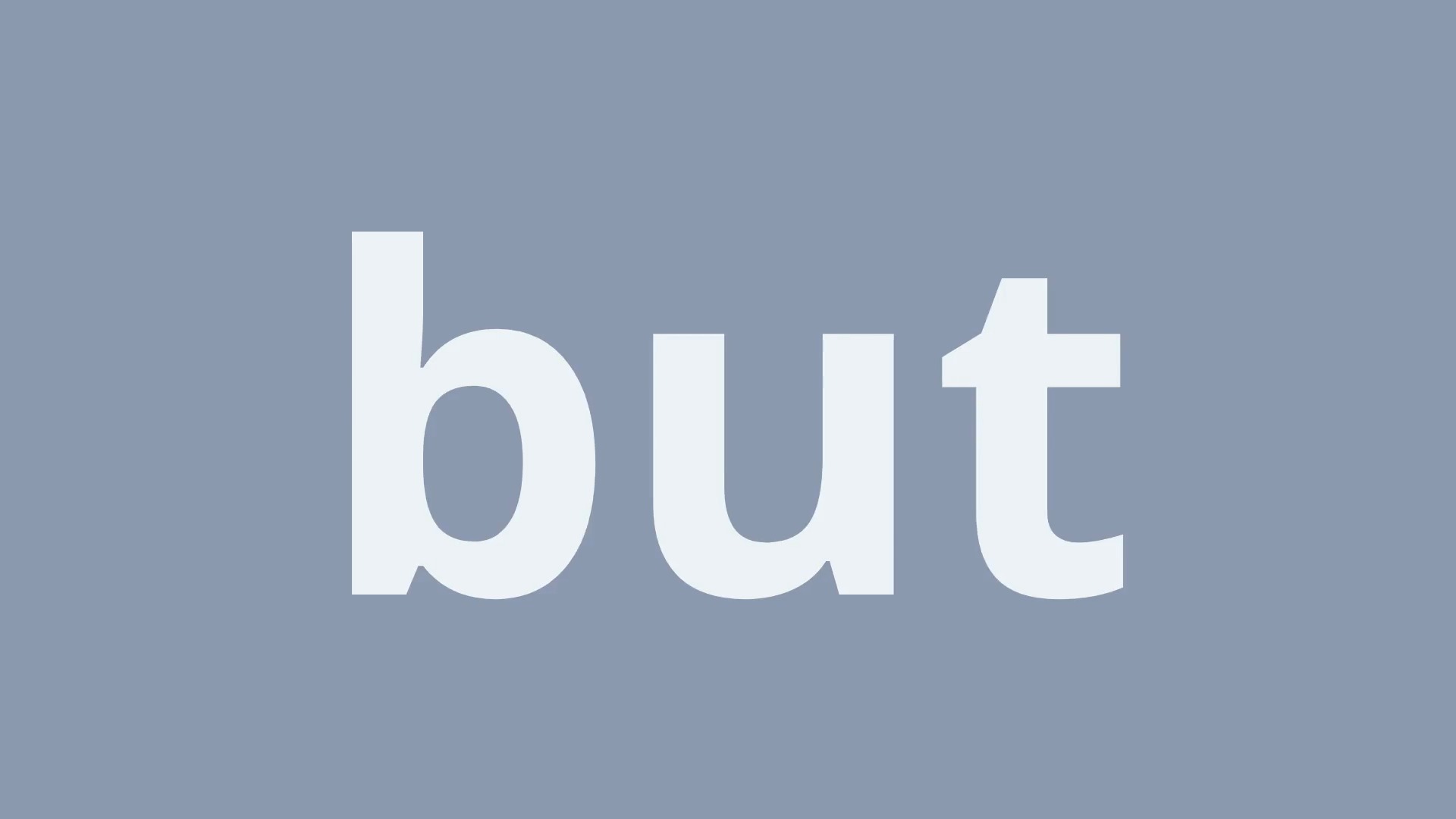 but