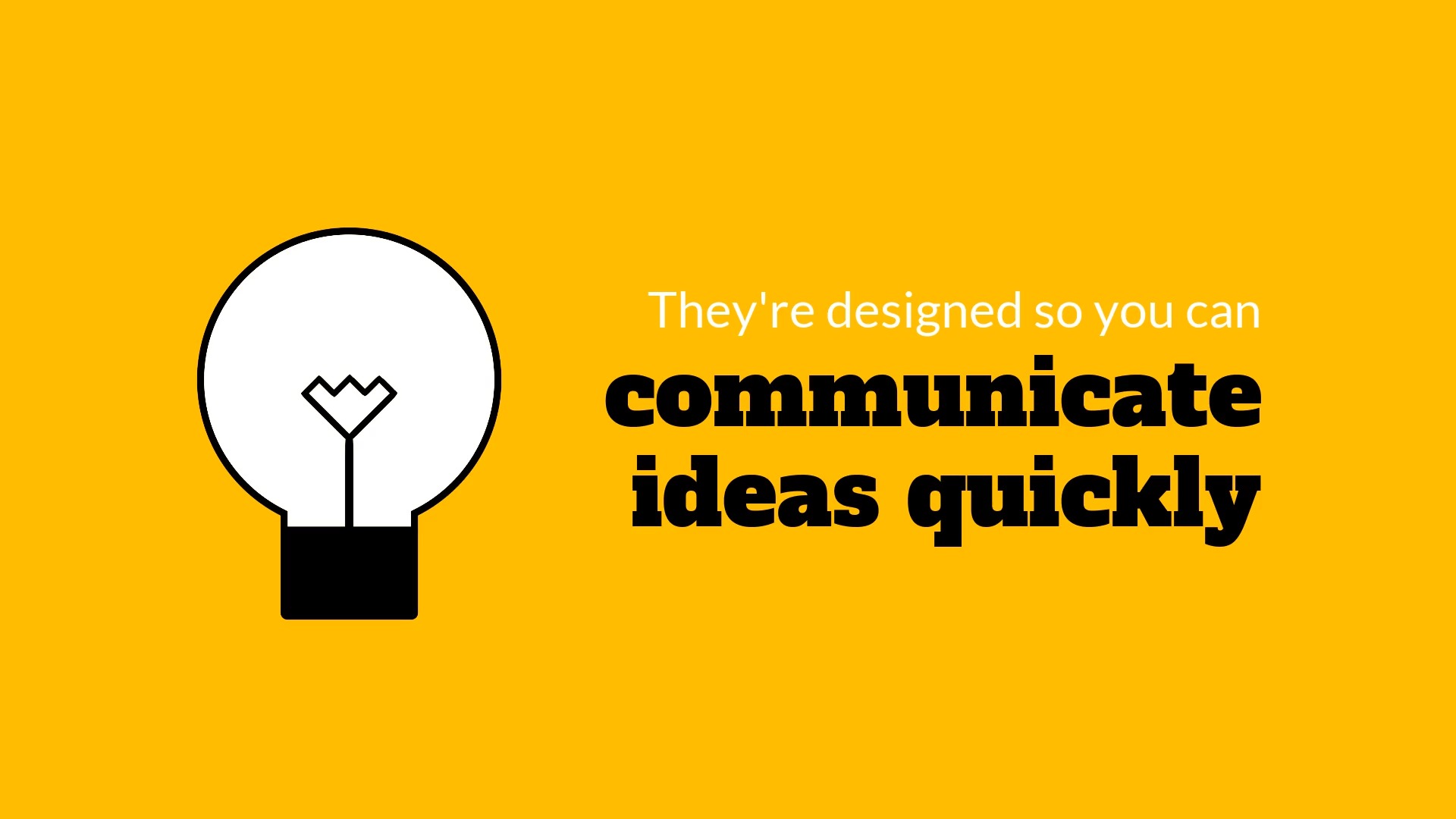 They're designed so you can
communicate ideas quickly