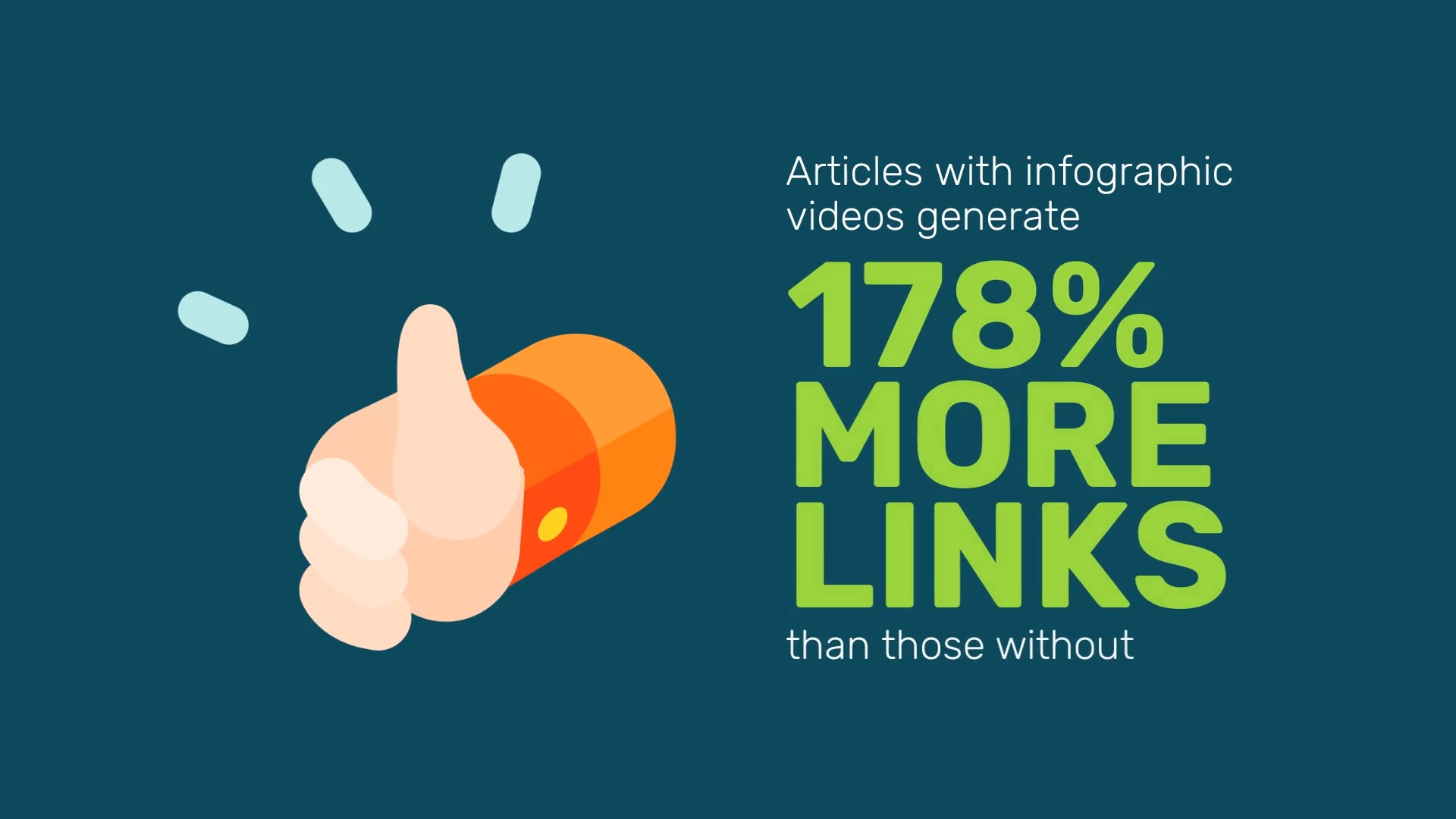 Articles with infographic videos generate

178% MORE LINKS

than those without