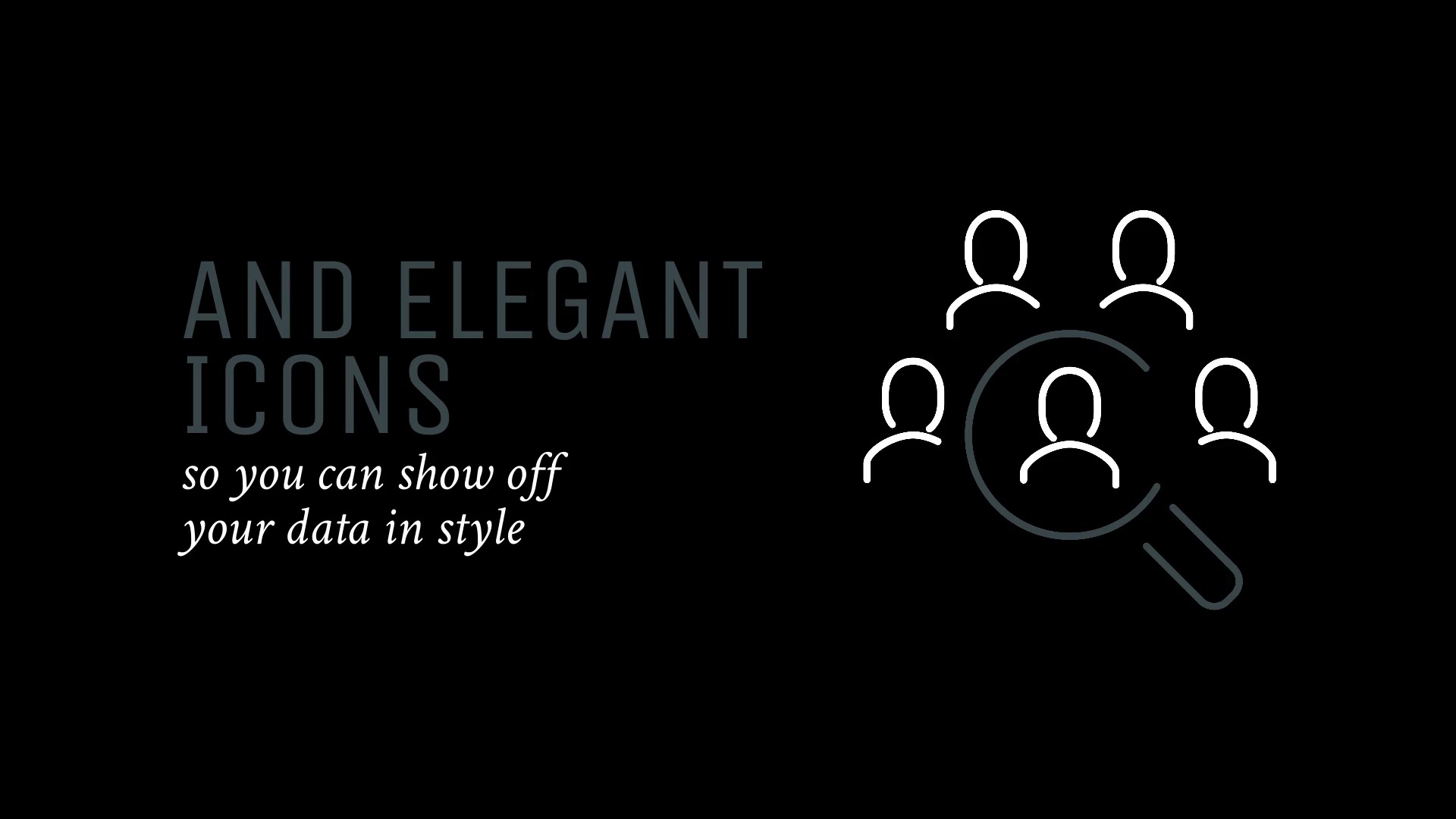 AND ELEGANT ICONS

so you can show off your data in style