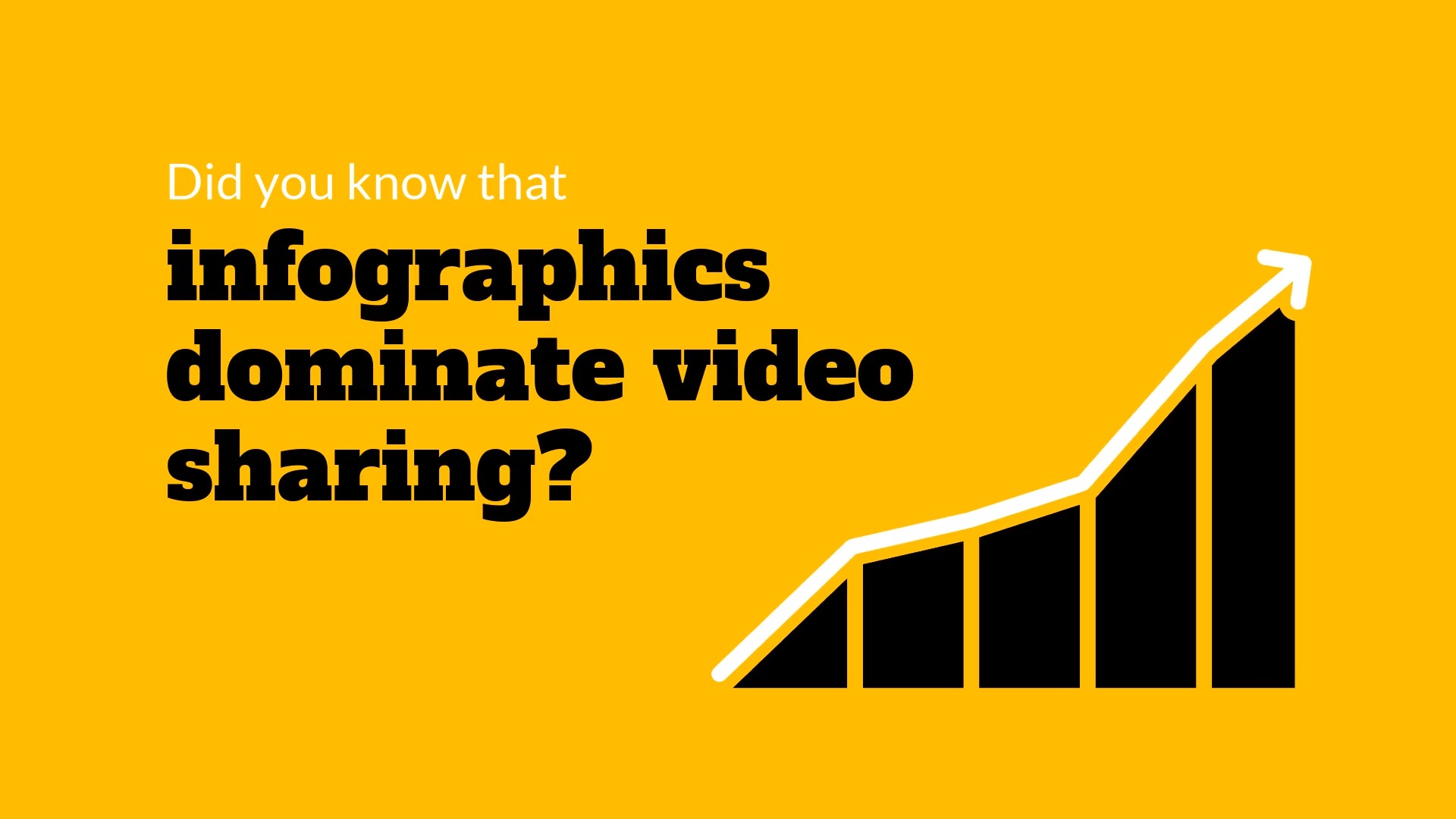 Did you know that
infographics dominate video sharing?