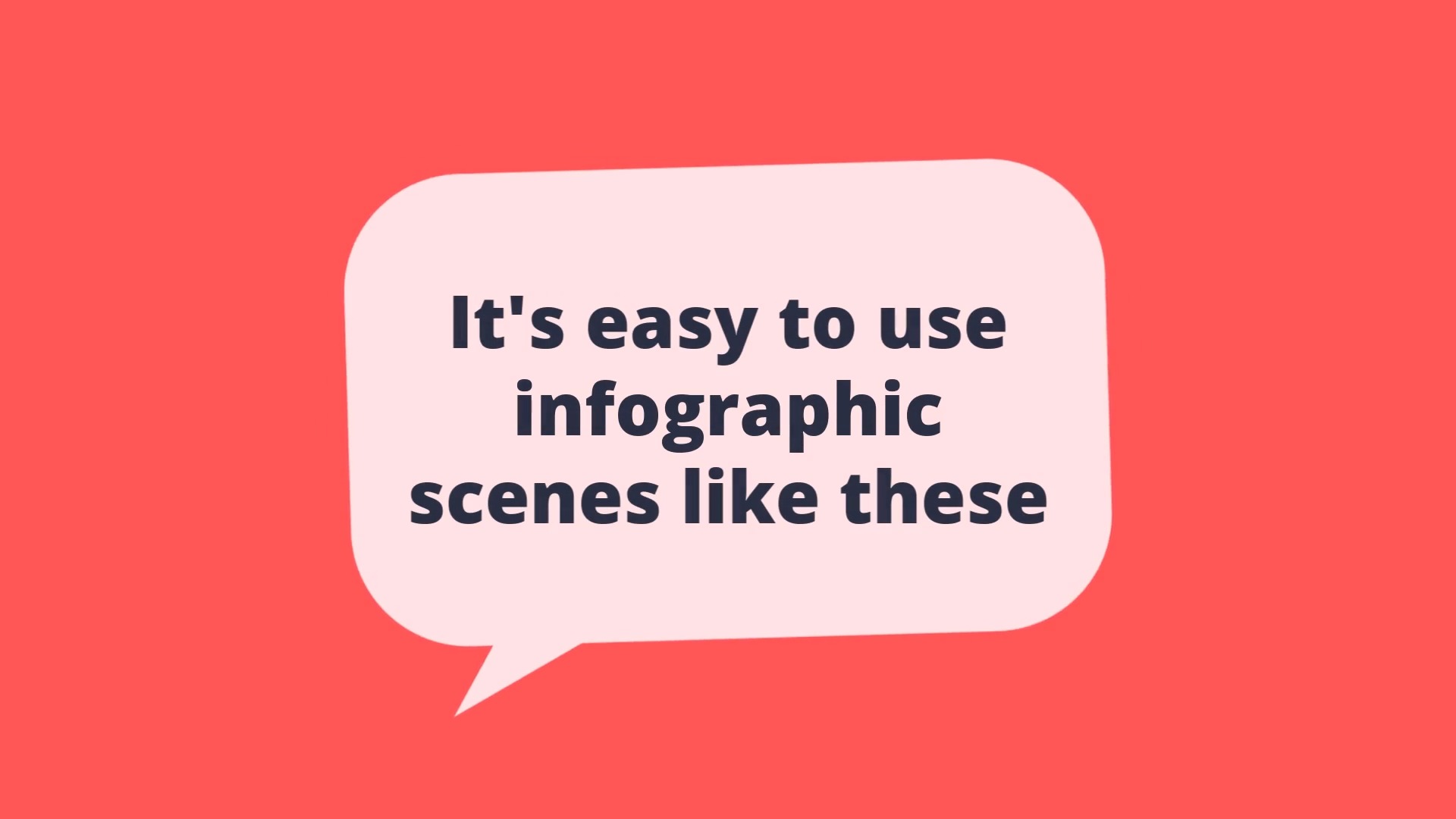 It's easy to use infographic scenes like these