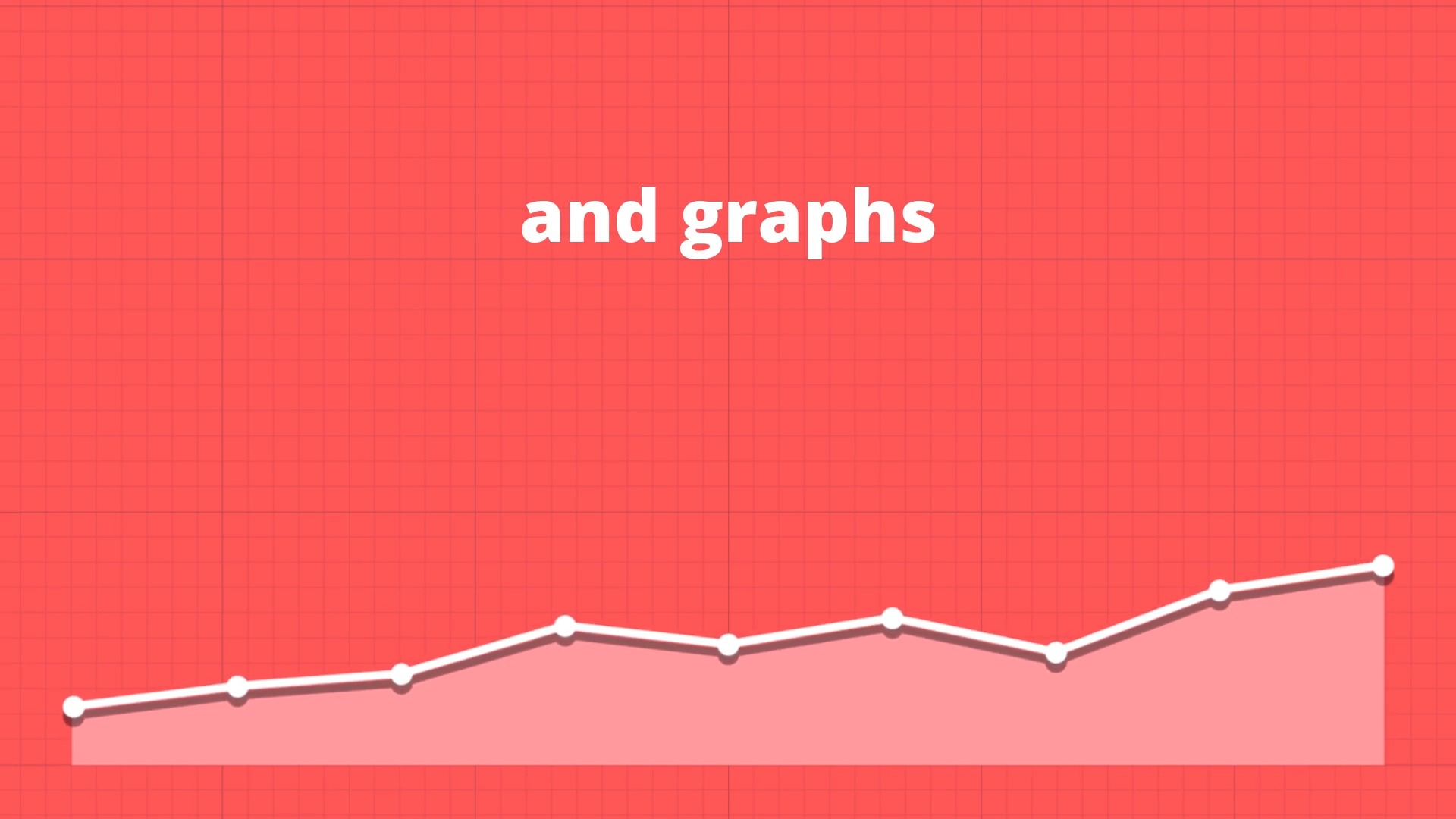 and graphs