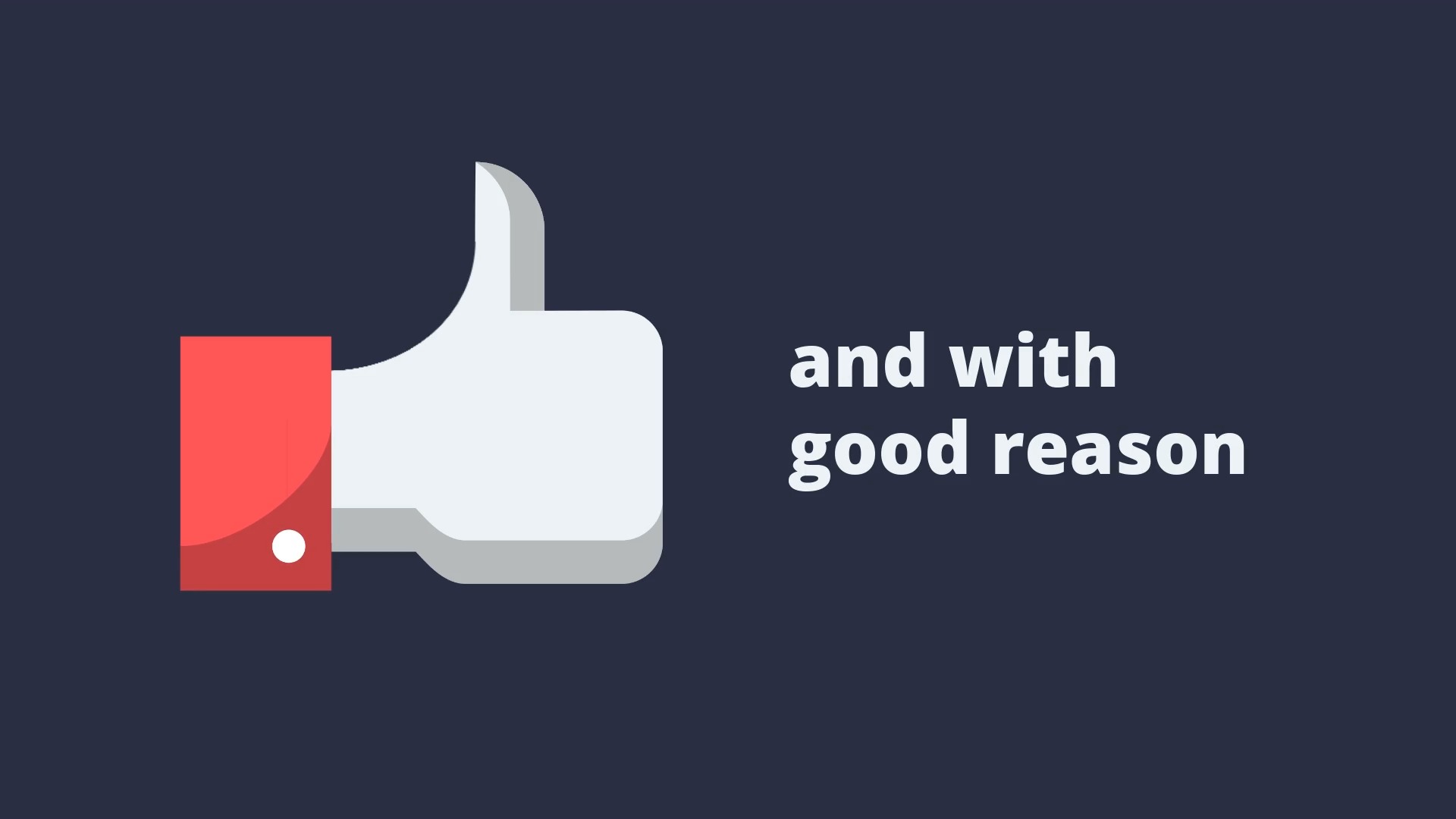 and with good reason