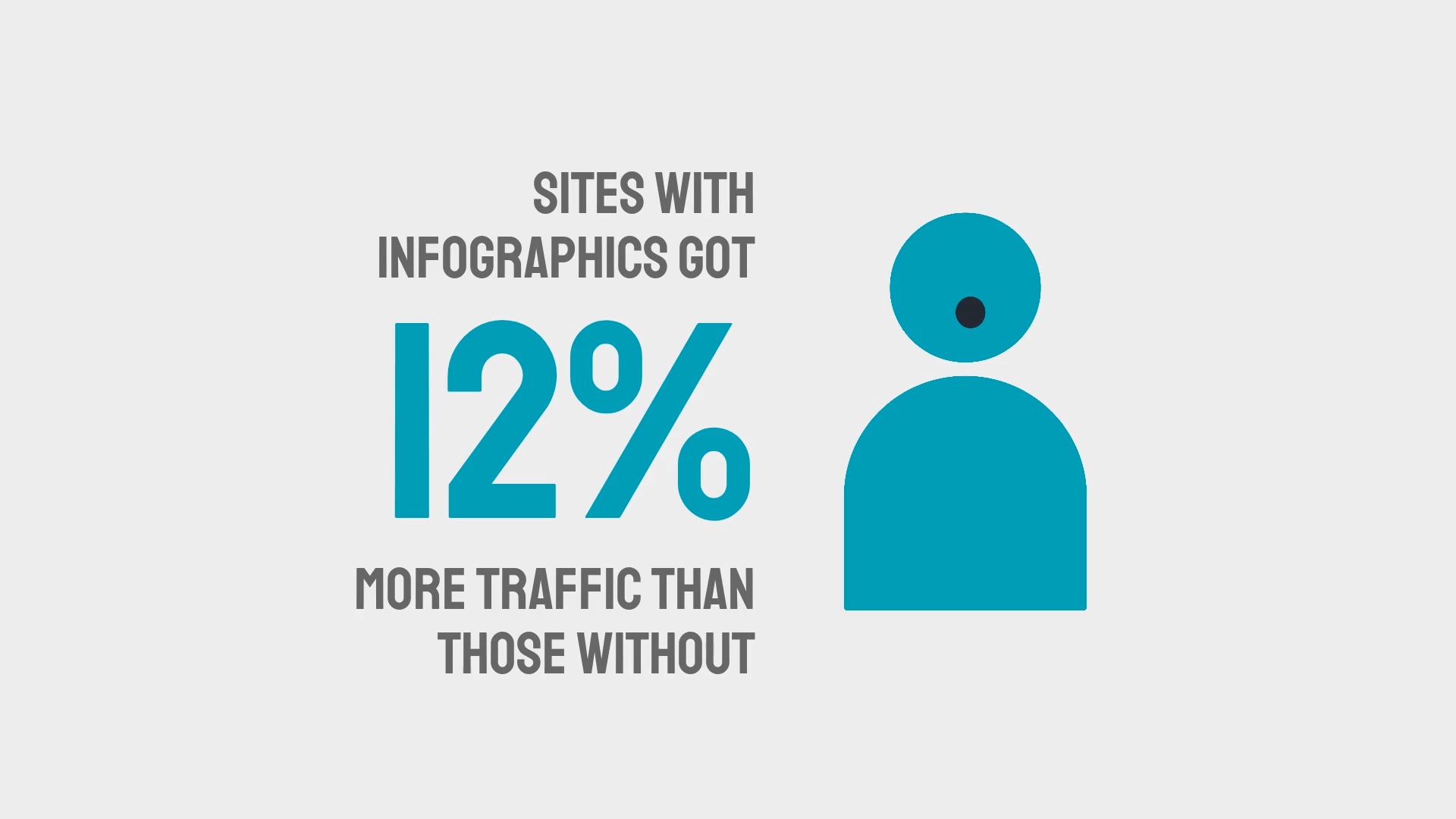 SITES WITH INFOGRAPHICS GOT

12%

MORE TRAFFIC THAN THOSE WITHOUT